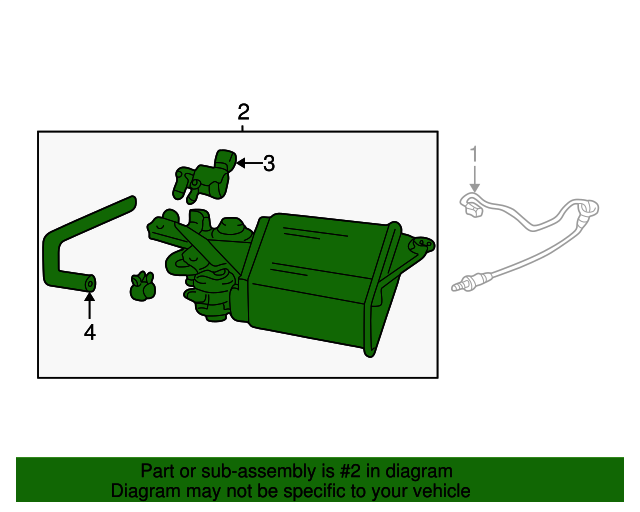 2

3

1

4

Part or sub-assembly is #2 in diagram
Diagram may not be specific to your vehicle