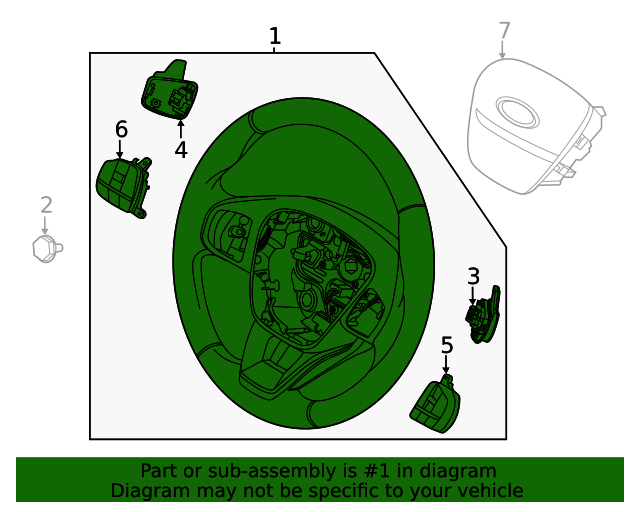 1
7
6
4
2
3
5
Part or sub-assembly is #1 in diagram
Diagram may not be specific to your vehicle