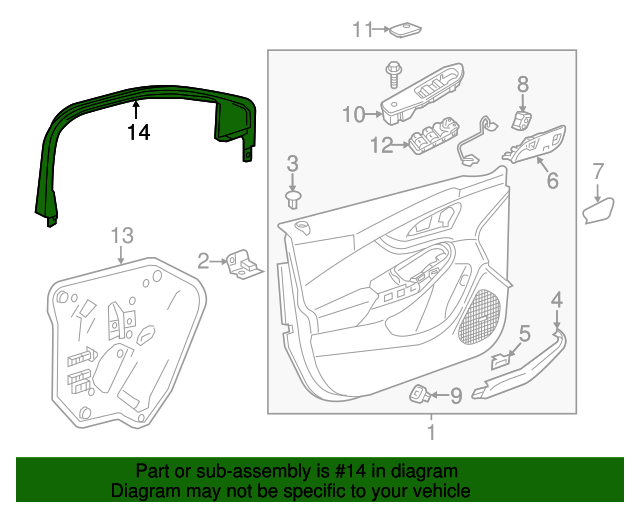 11
14
10
8
12
3
6
7
13
2
4
5
9
1

Part or sub-assembly is #14 in diagram
Diagram may not be specific to your vehicle