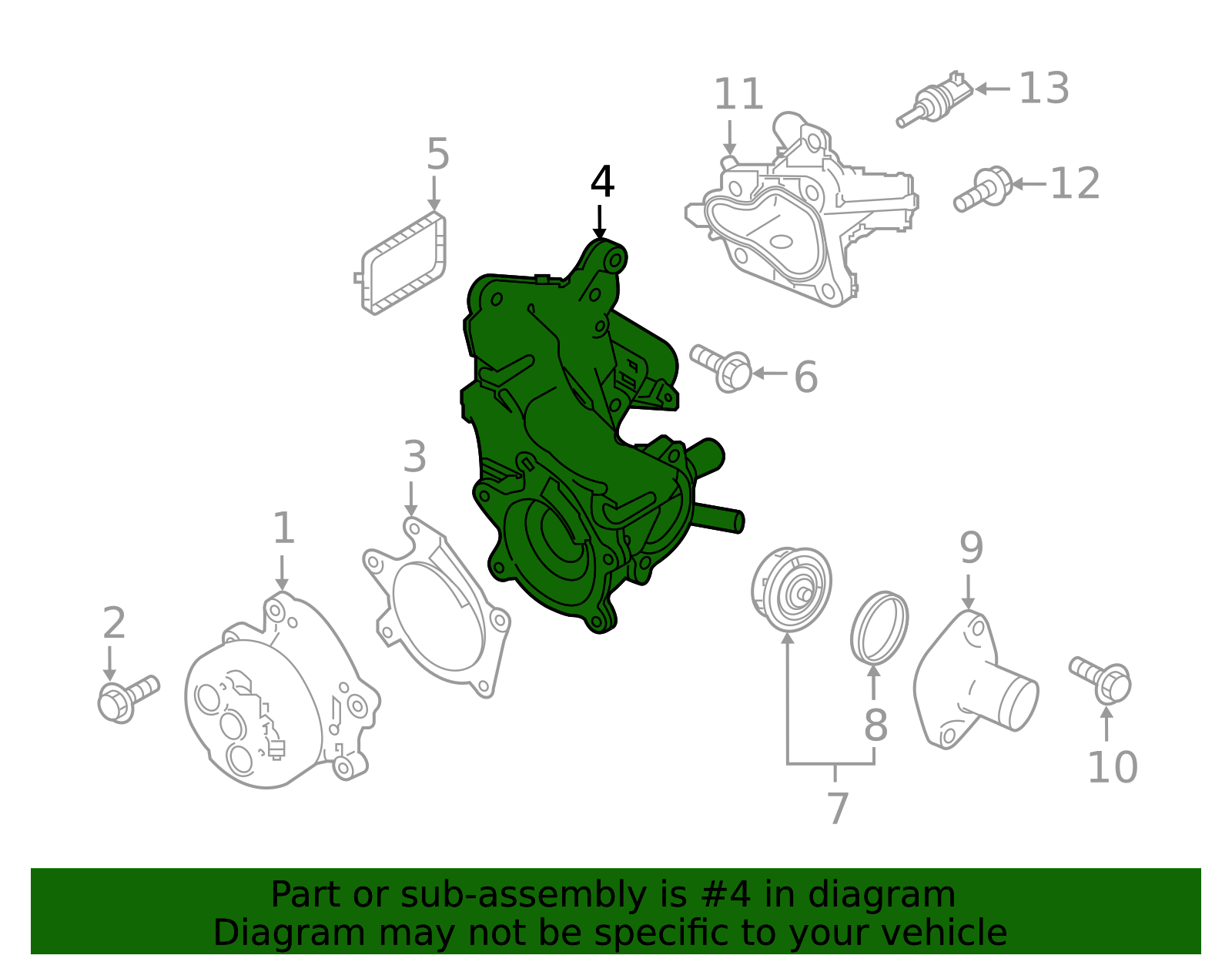 11
13
5
4
12
6
3
1
9
2
8
10
7

Part or sub-assembly is #4 in diagram
Diagram may not be specific to your vehicle