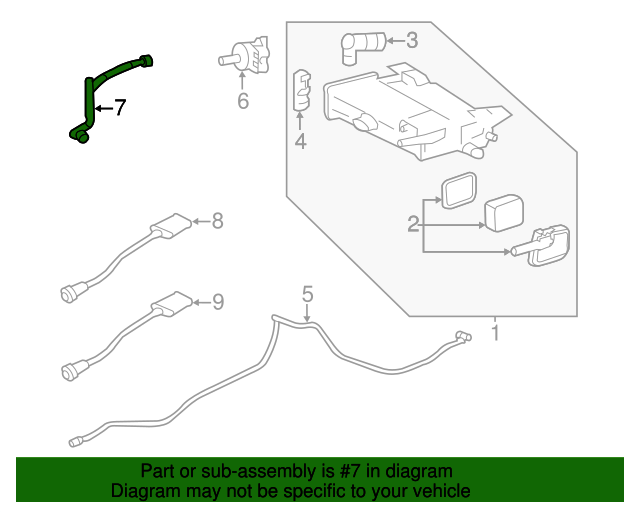 7
6
3
4
2
8
9
5
1

Part or sub-assembly is #7 in diagram
Diagram may not be specific to your vehicle