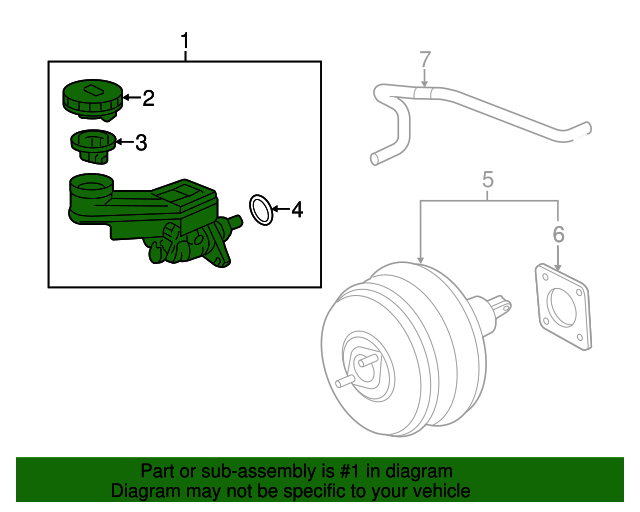 1
2
3
4
7
5
6

Part or sub-assembly is #1 in diagram
Diagram may not be specific to your vehicle