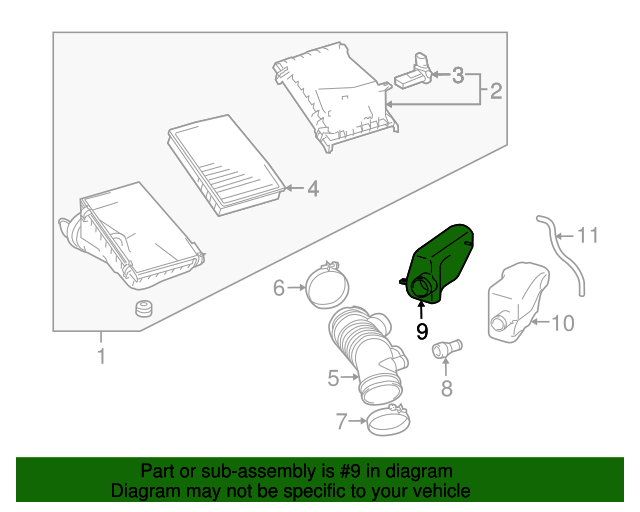 3
2
4
11
6
9
10
1
5
8
7

Part or sub-assembly is #9 in diagram
Diagram may not be specific to your vehicle