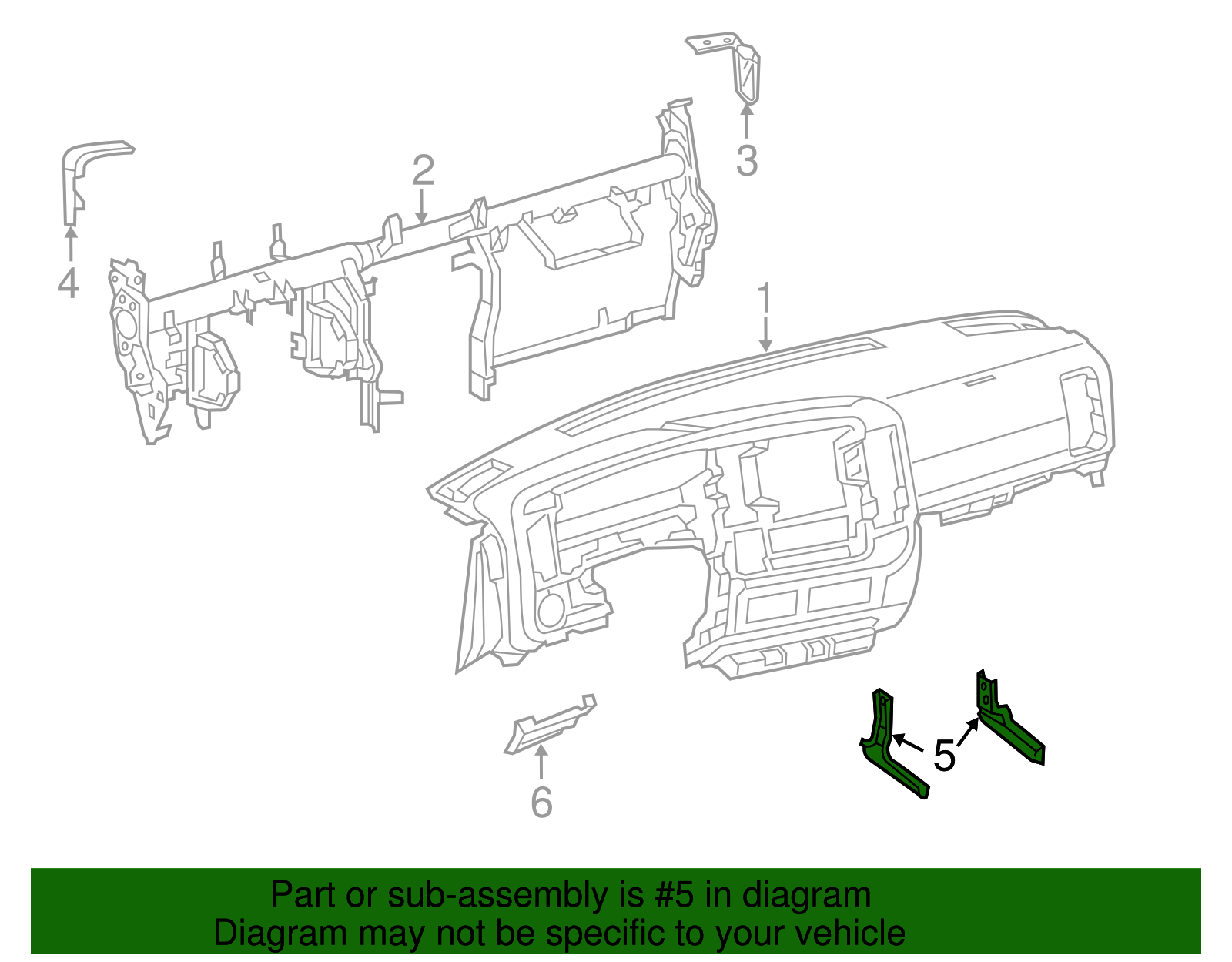 3

2

4

1

5

6

Part or sub-assembly is #5 in diagram
Diagram may not be specific to your vehicle