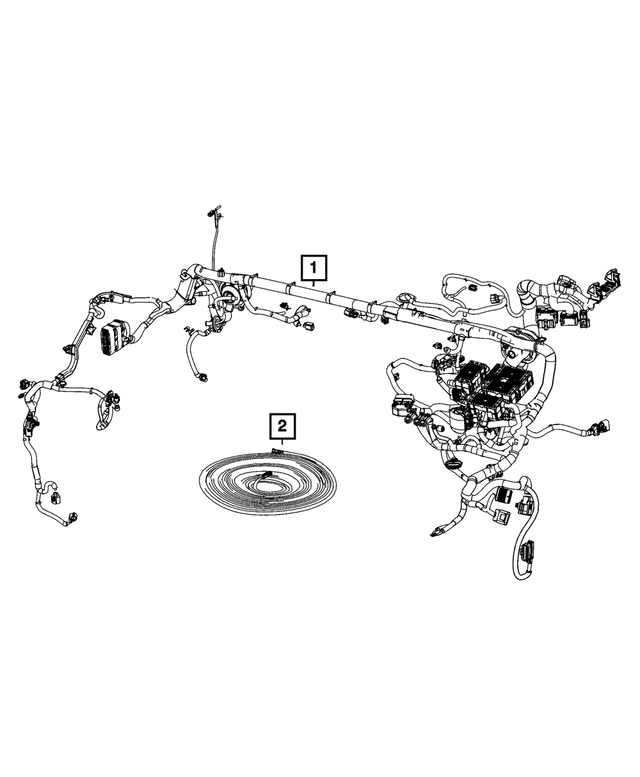 1

2