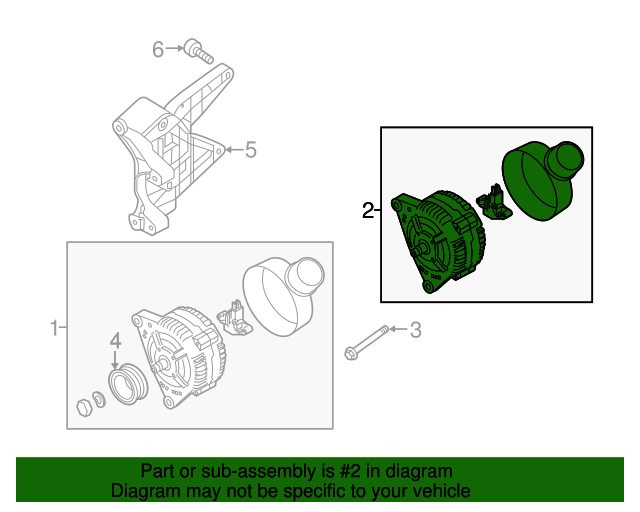 6
5
2
1
4
3
Part or sub-assembly is #2 in diagram
Diagram may not be specific to your vehicle