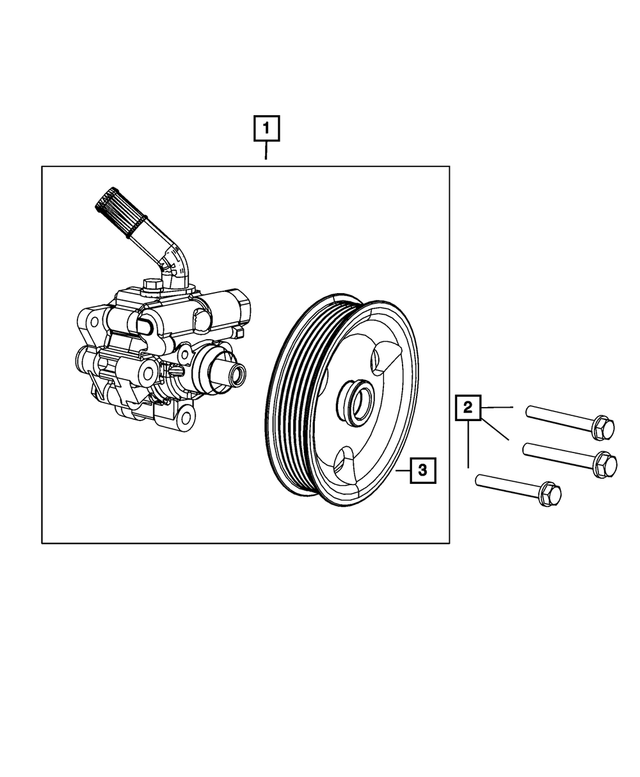 1
2
3