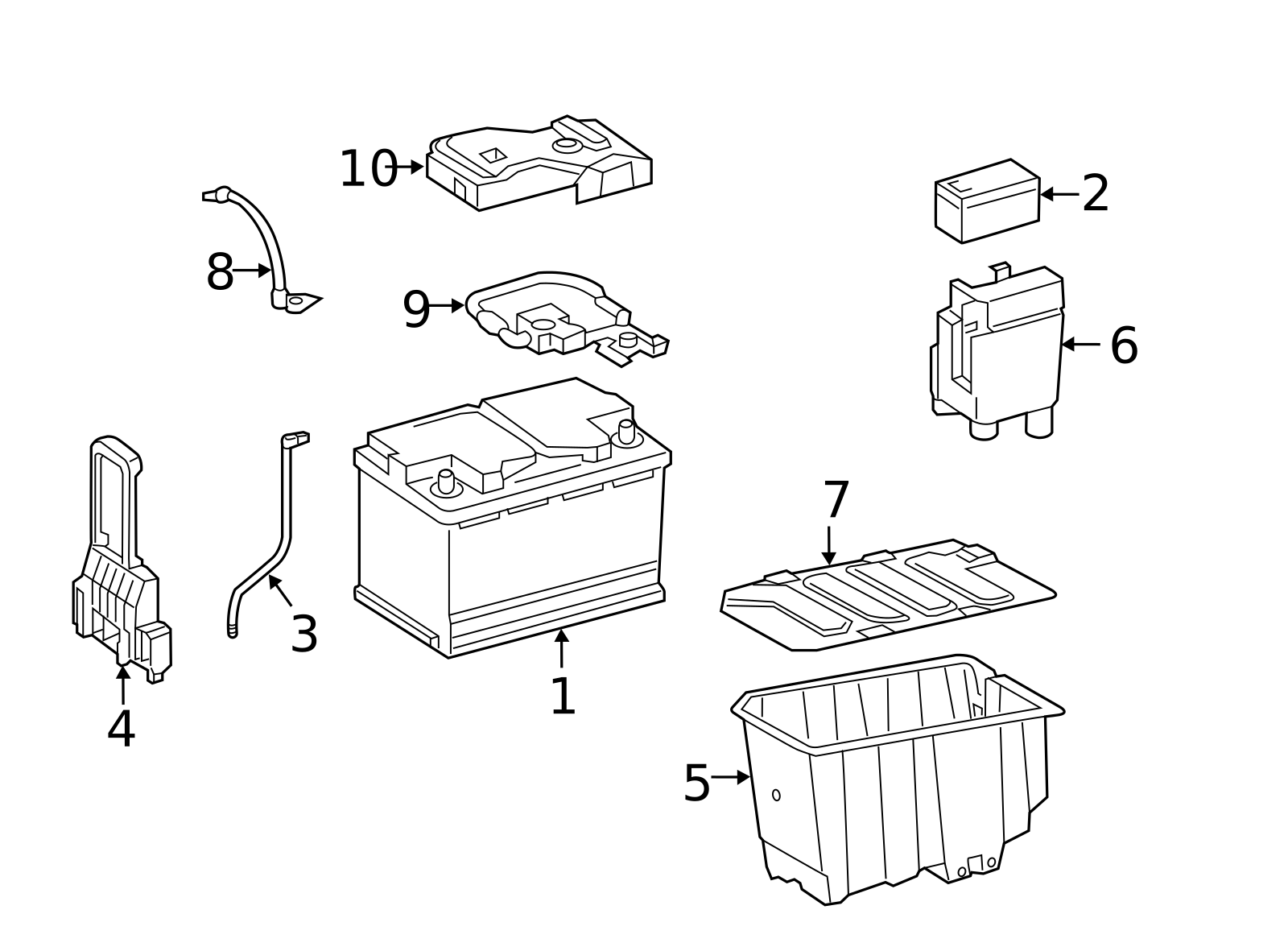 10
2
8
9
6
7
3
1
4
5