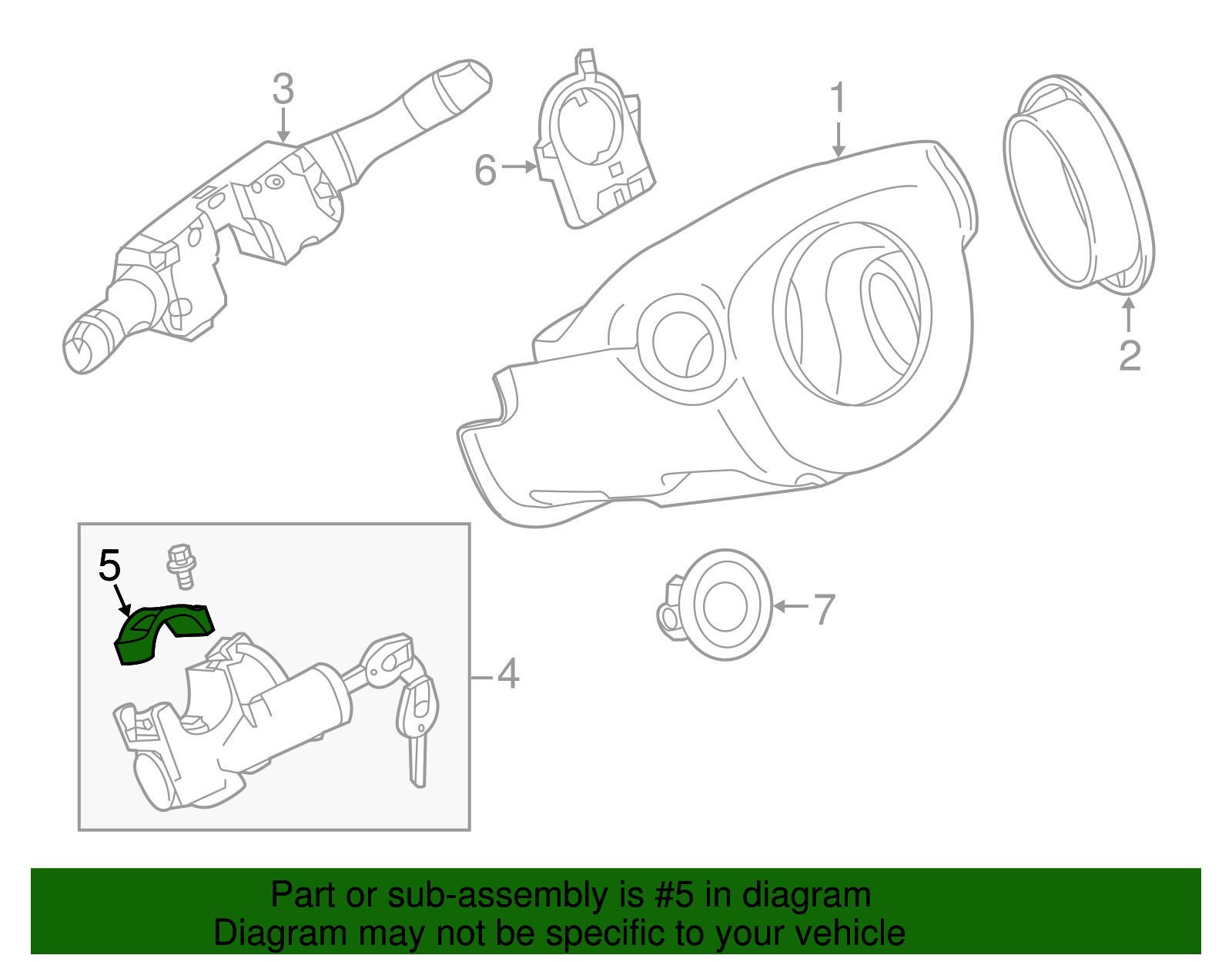 3
6
1
2
5
4
7

Part or sub-assembly is #5 in diagram
Diagram may not be specific to your vehicle