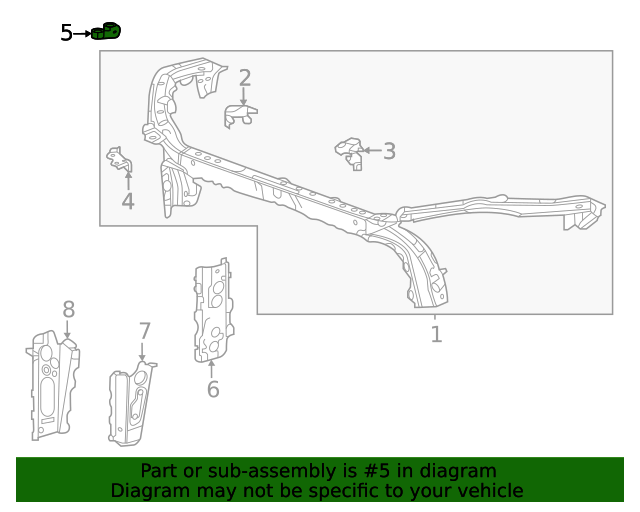 5
2
3
4
1
8
7
6
Part or sub-assembly is #5 in diagram
Diagram may not be specific to your vehicle