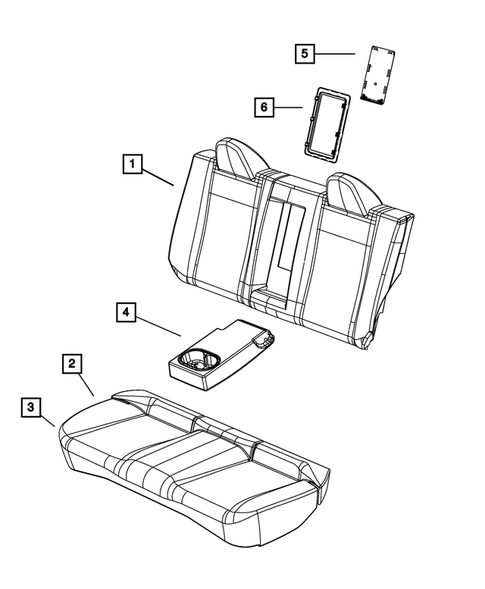 5
6
1
4
2
3