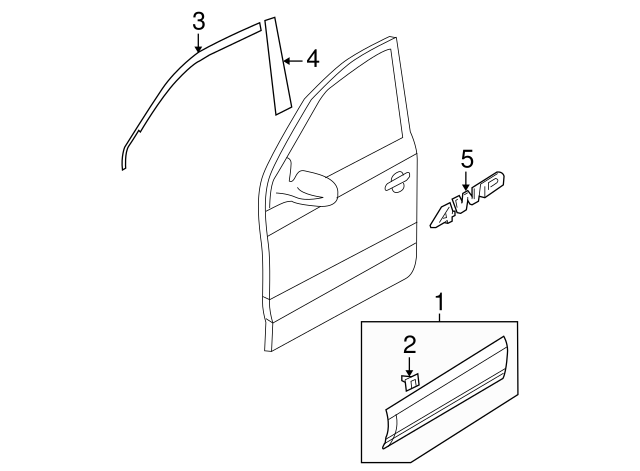 3
4
5
4WD
1
2