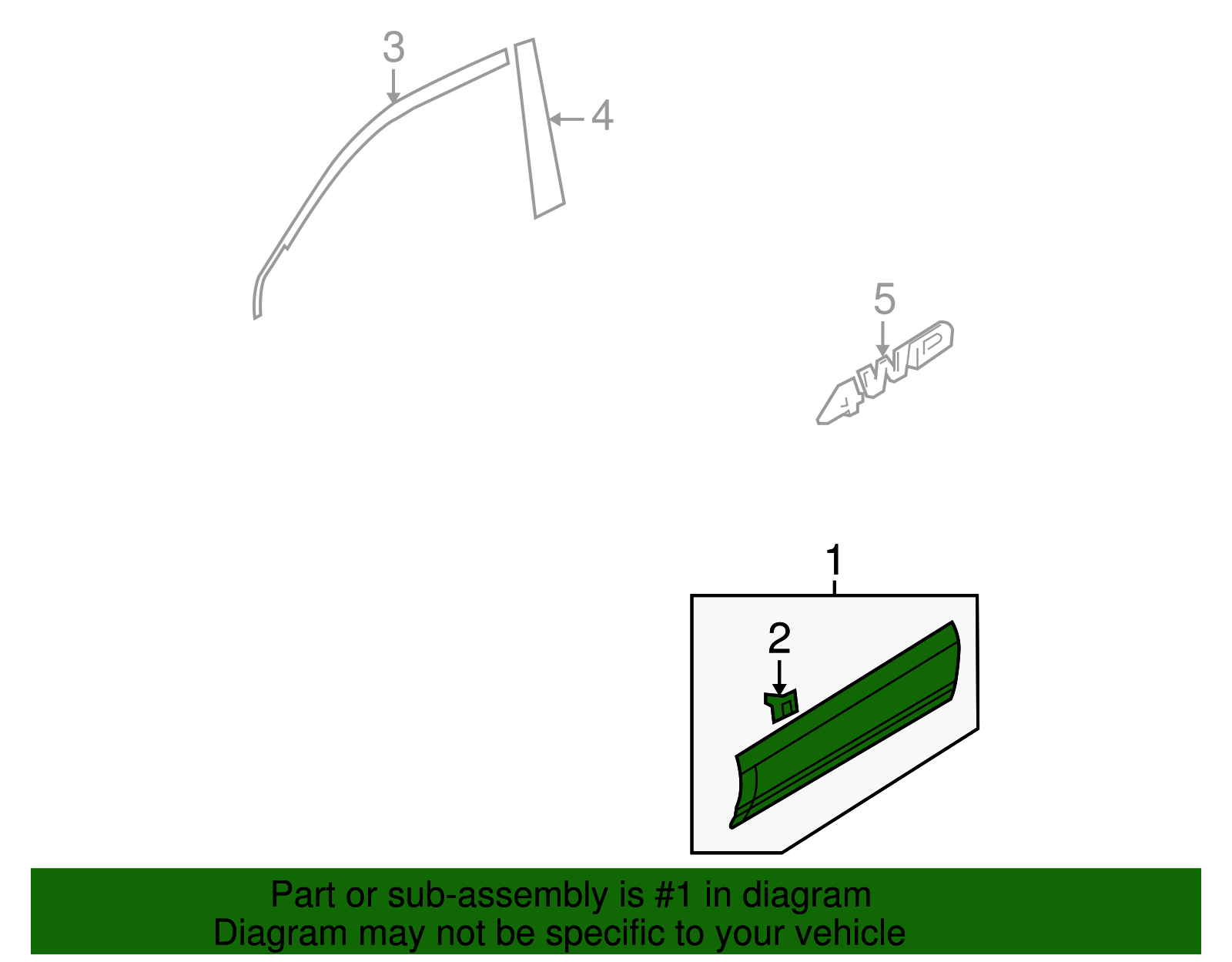 3

4

5

4WD

1

2

Part or sub-assembly is #1 in diagram
Diagram may not be specific to your vehicle