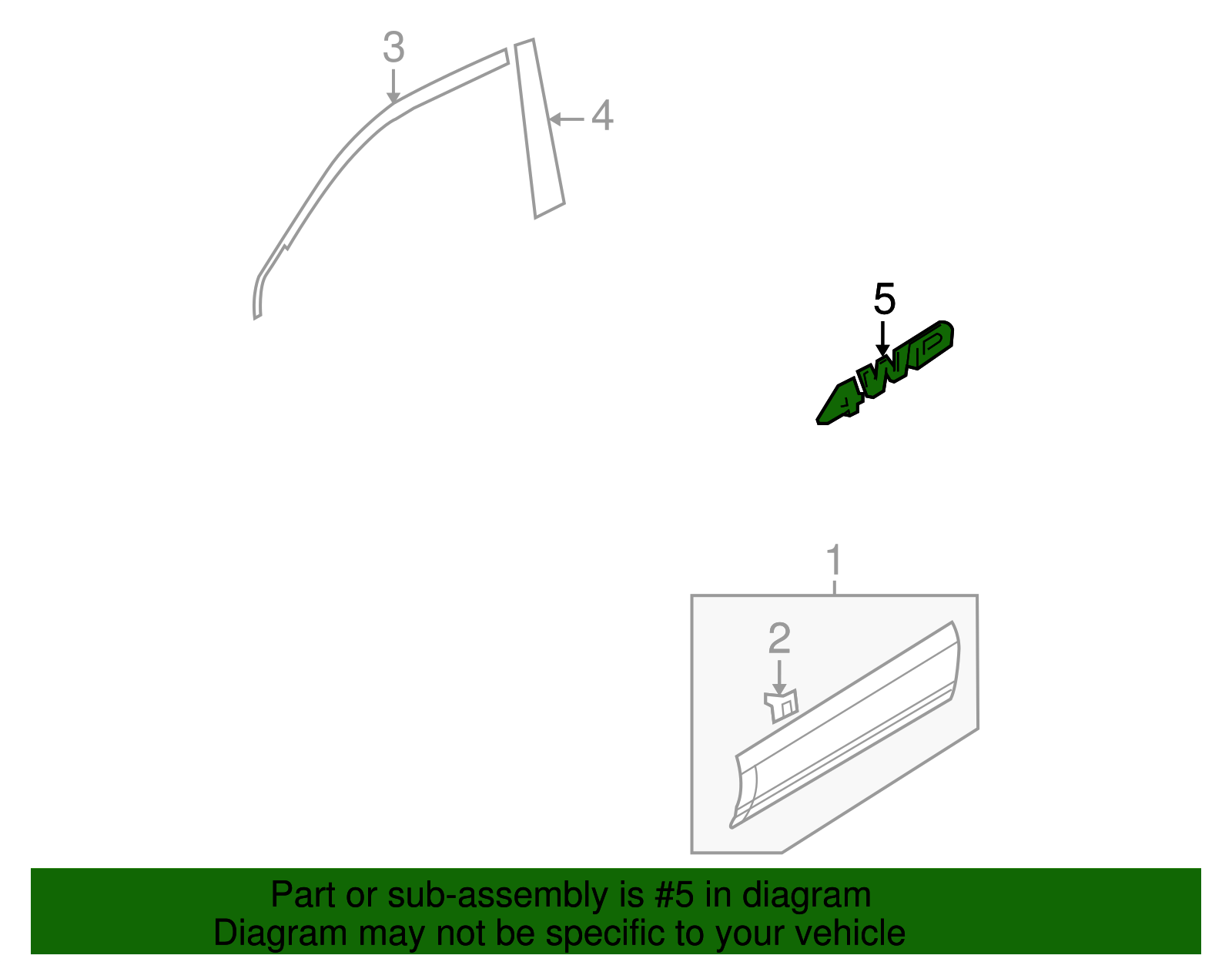 3

4

5

4WD

1

2

Part or sub-assembly is #5 in diagram
Diagram may not be specific to your vehicle