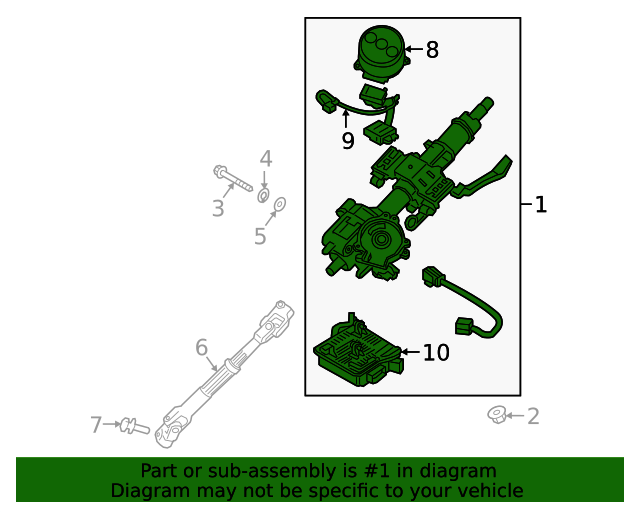 8
9
4
3
5
1
6
10
7
2
Part or sub-assembly is #1 in diagram
Diagram may not be specific to your vehicle