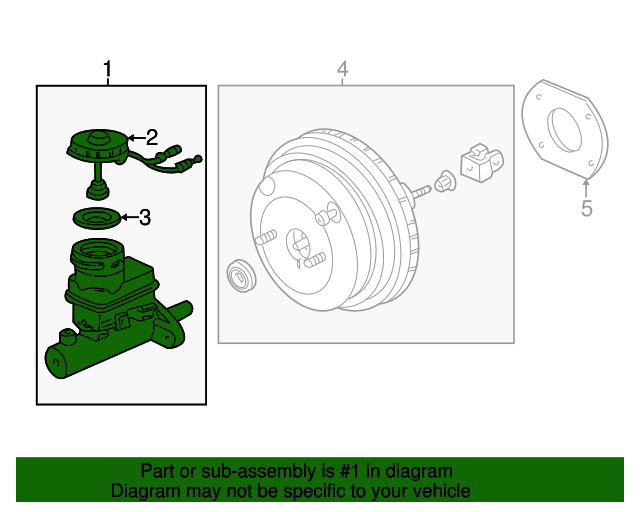 1
2
3
4
5
Part or sub-assembly is #1 in diagram
Diagram may not be specific to your vehicle