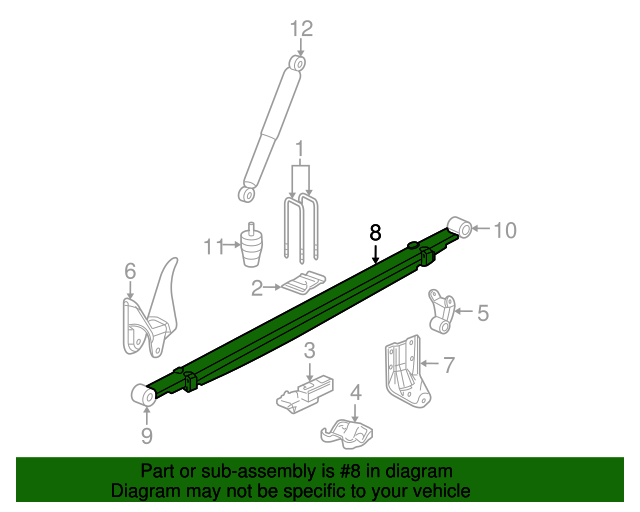 12

1

8

10

11

6

2

5

3

7

4

9

Part or sub-assembly is #8 in diagram
Diagram may not be specific to your vehicle