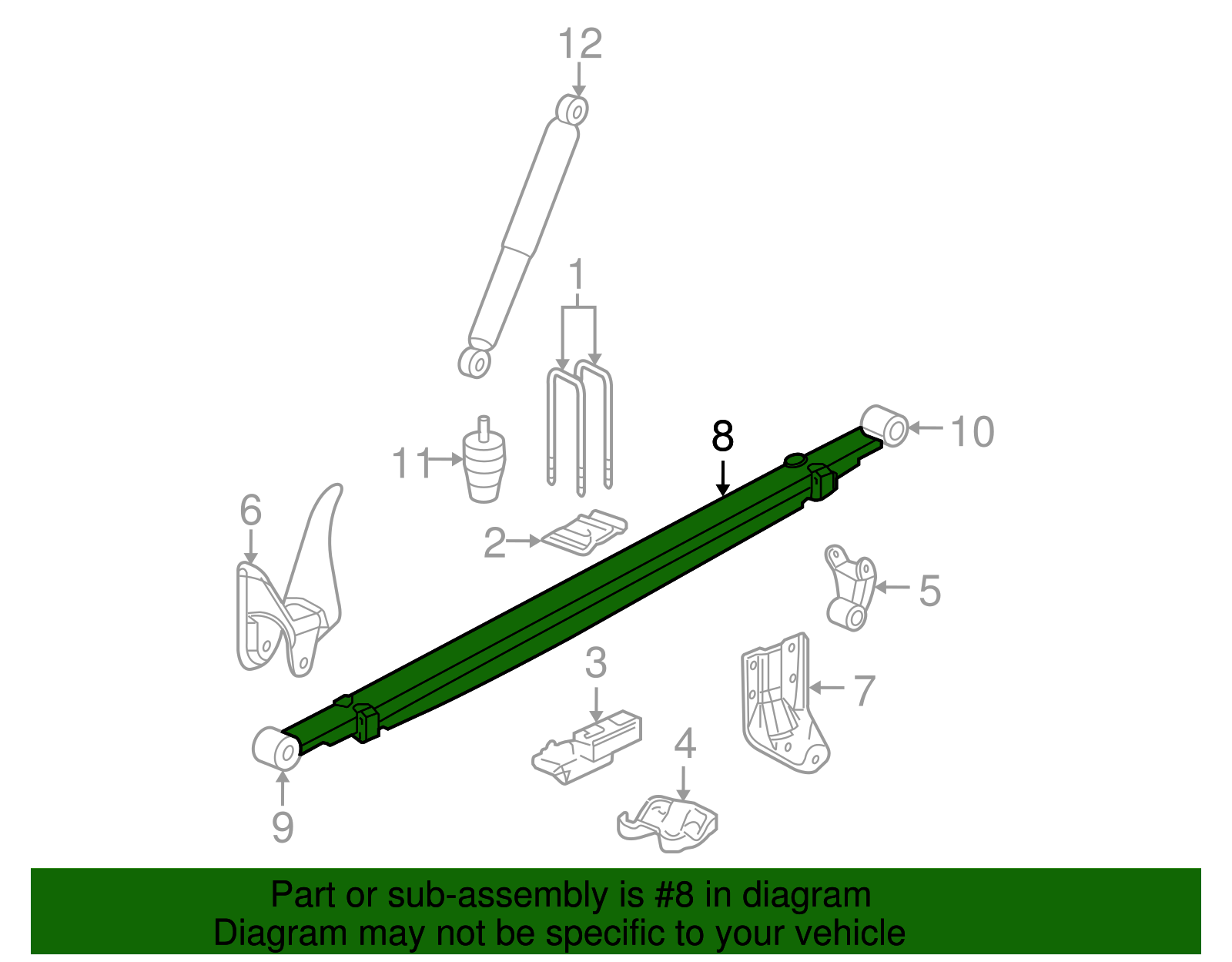 12
1
8
10
11
6
2
5
3
7
4
9

Part or sub-assembly is #8 in diagram
Diagram may not be specific to your vehicle