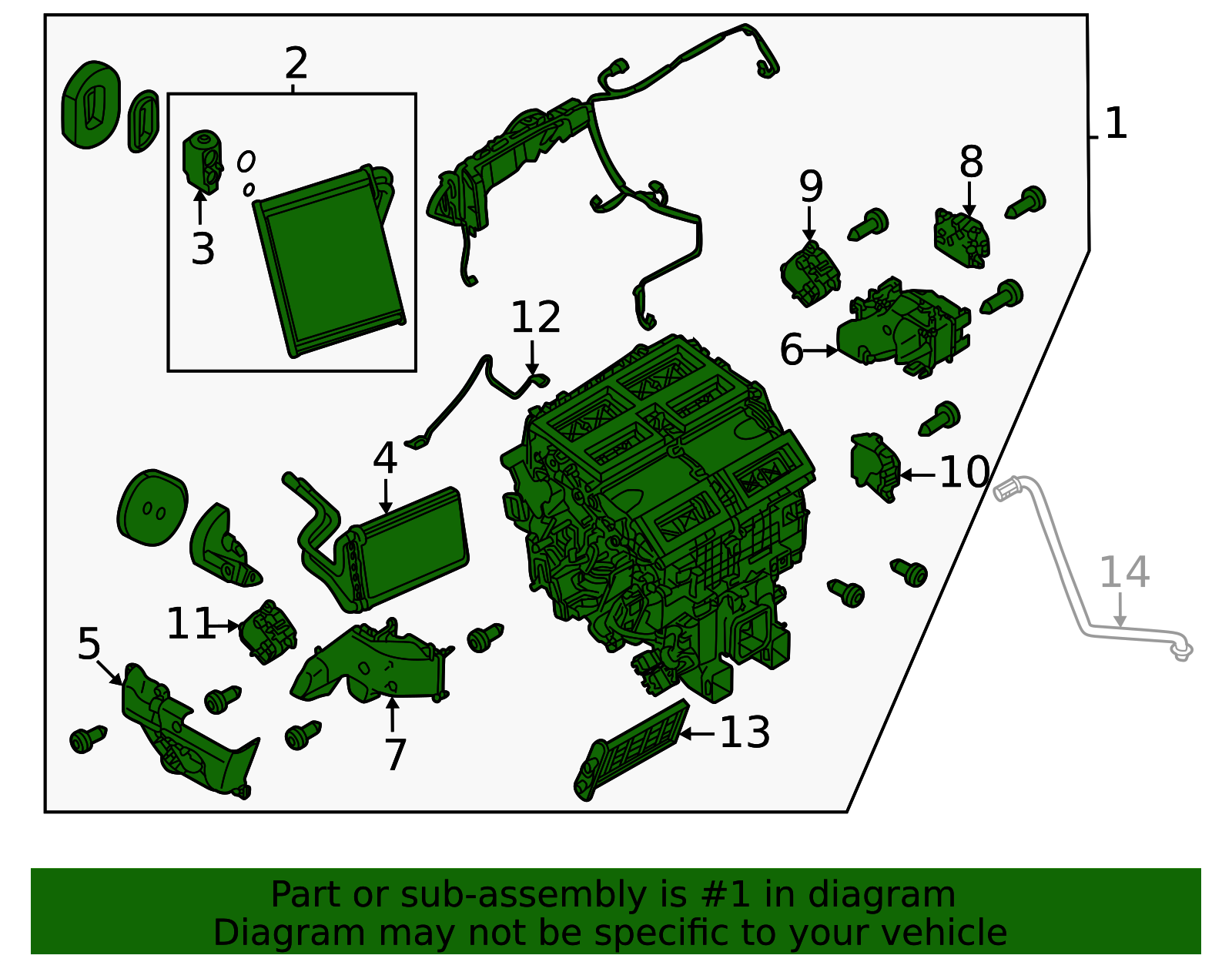 2
1
3
9
8
12
6
4
10
14
11
5
7
13

Part or sub-assembly is #1 in diagram
Diagram may not be specific to your vehicle