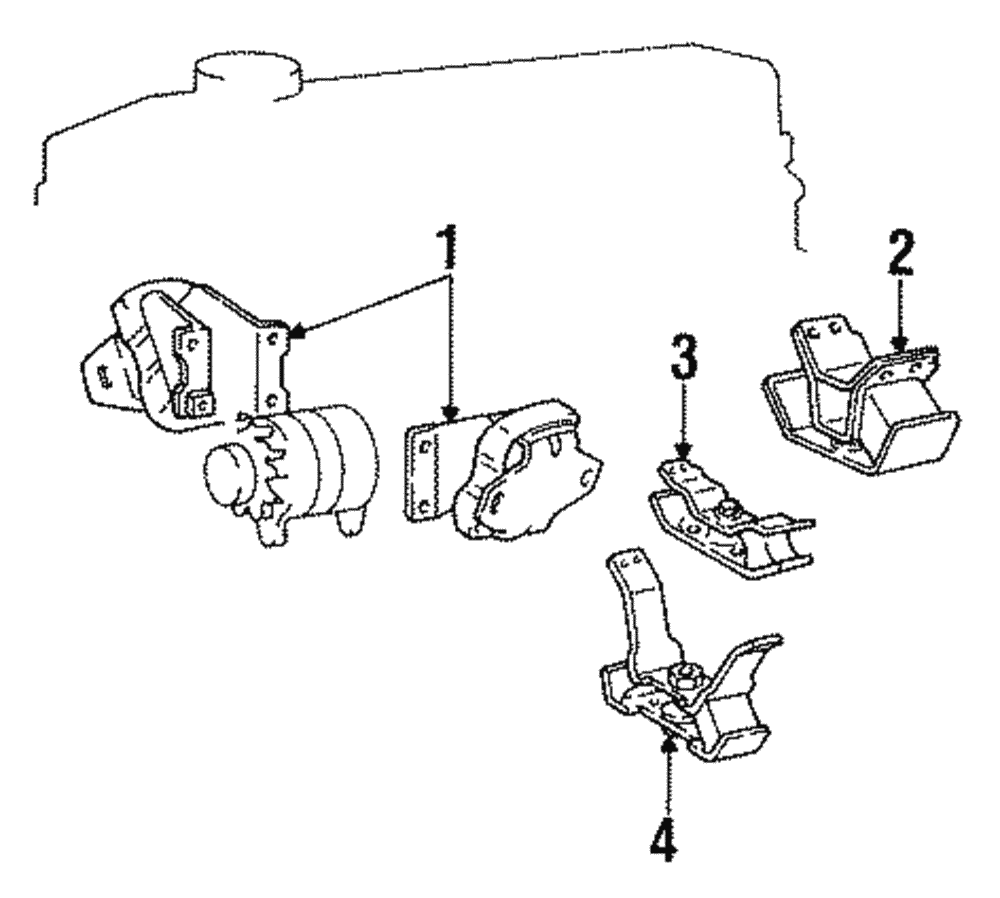 1
2
3
4