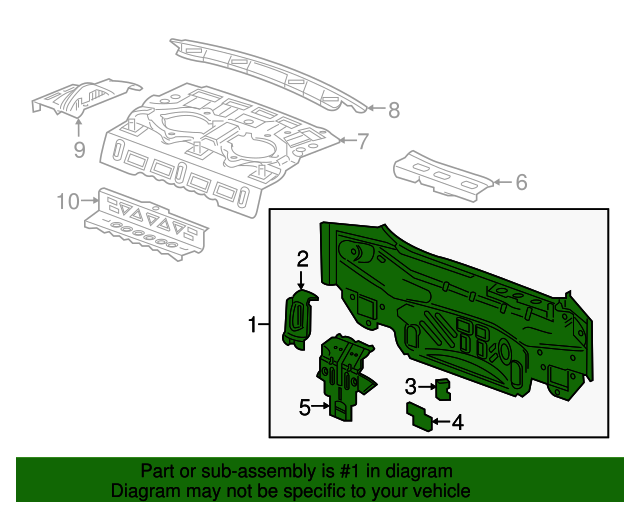 8
9
7
6
10
2
1
3
5
4

Part or sub-assembly is #1 in diagram
Diagram may not be specific to your vehicle