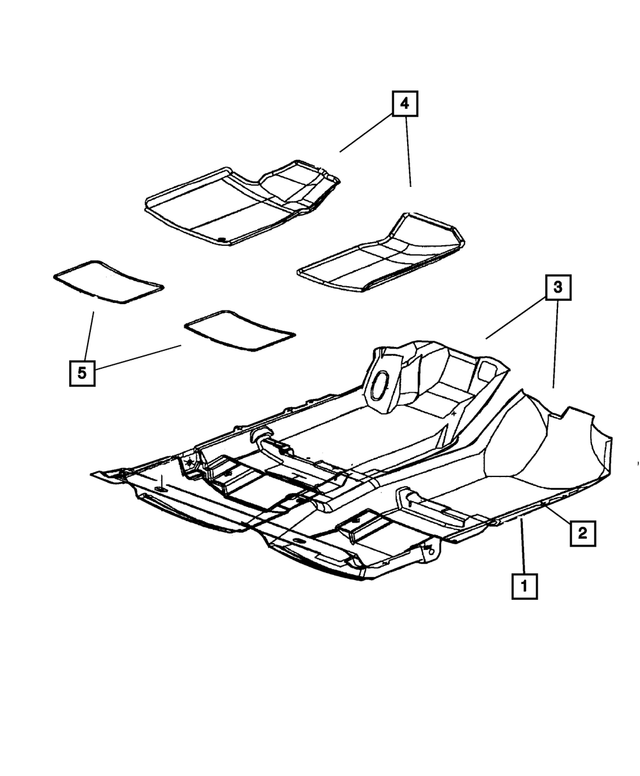 4
3
5
2
1