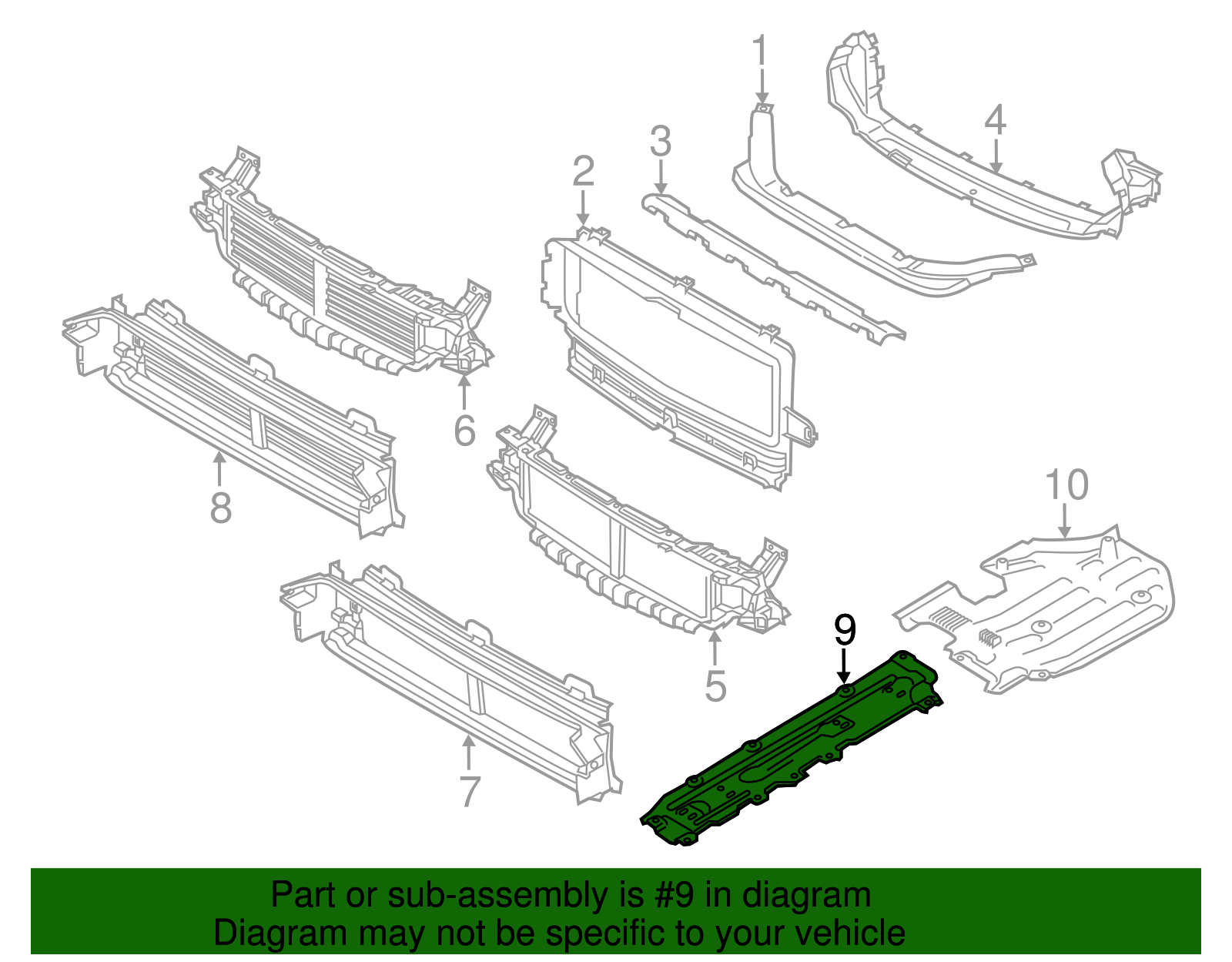 1
4
3
2
6
8
10
5
9
7

Part or sub-assembly is #9 in diagram
Diagram may not be specific to your vehicle