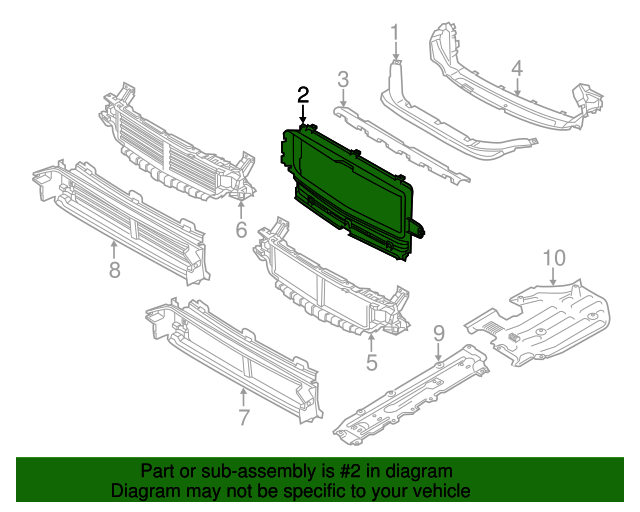 1
4
3
2
6
8
10
5
9
7

Part or sub-assembly is #2 in diagram
Diagram may not be specific to your vehicle