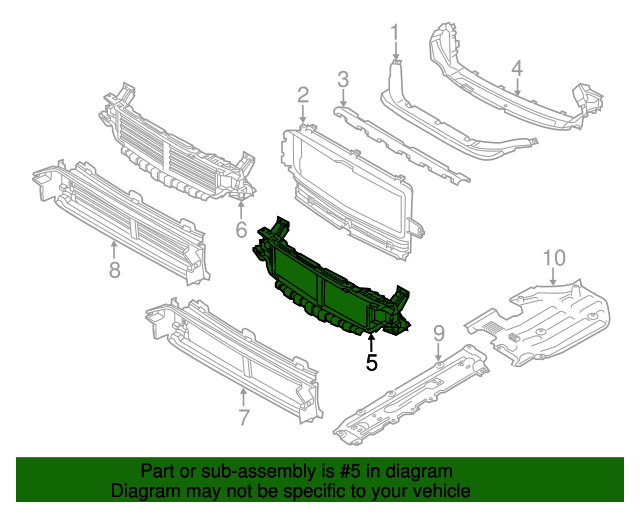 1
4
3
2
6
8
10
5
9
7

Part or sub-assembly is #5 in diagram
Diagram may not be specific to your vehicle