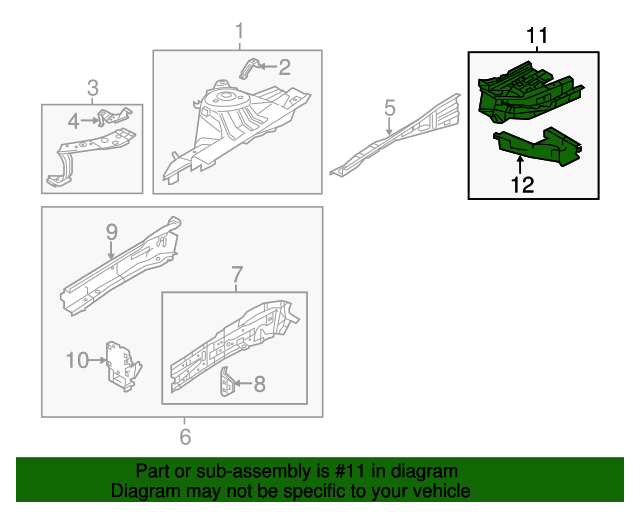 1
2
3
4
5
11
12
9
7
10
8
6

Part or sub-assembly is #11 in diagram
Diagram may not be specific to your vehicle