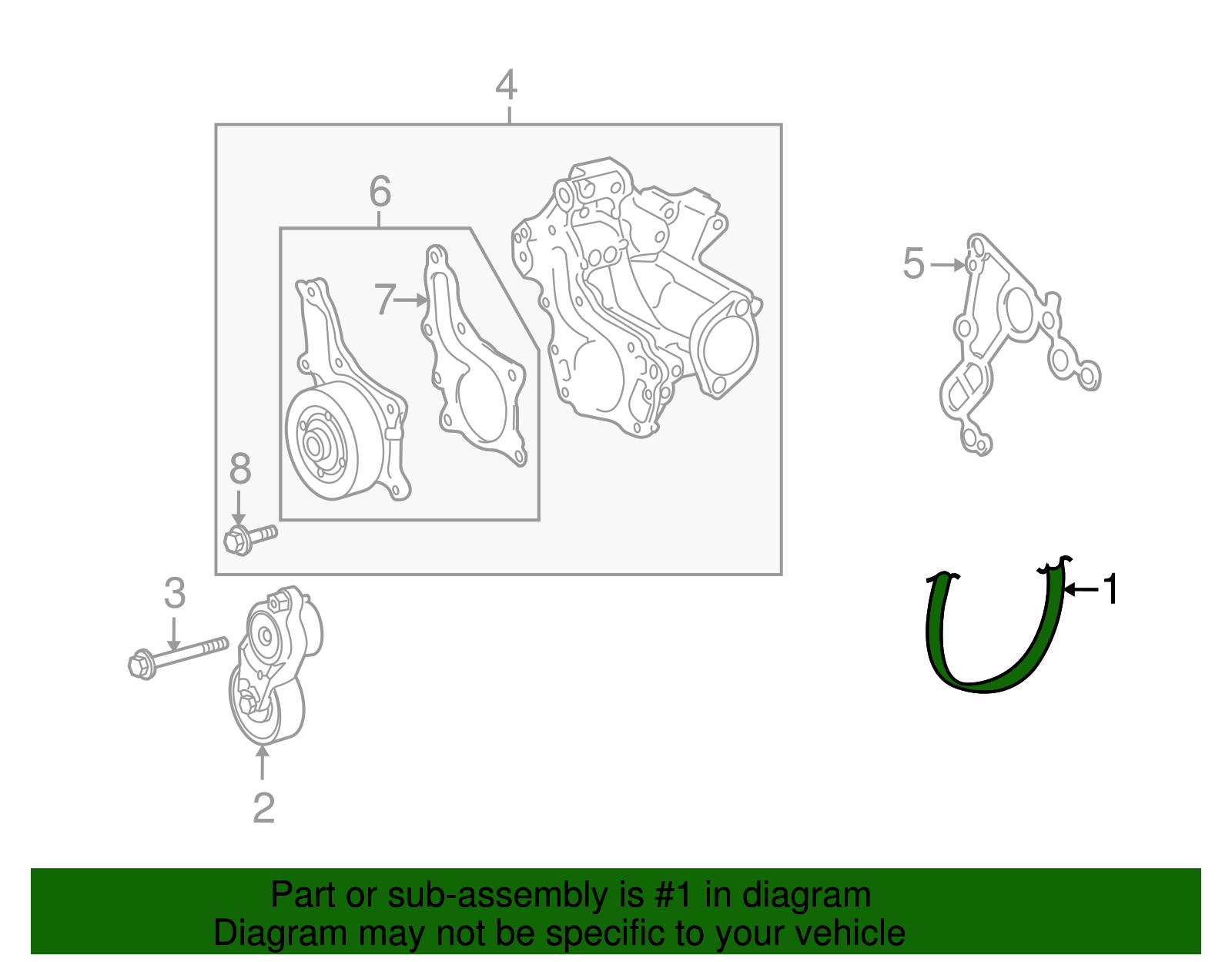 4

6

7

5

8

3

1

2

Part or sub-assembly is #1 in diagram
Diagram may not be specific to your vehicle