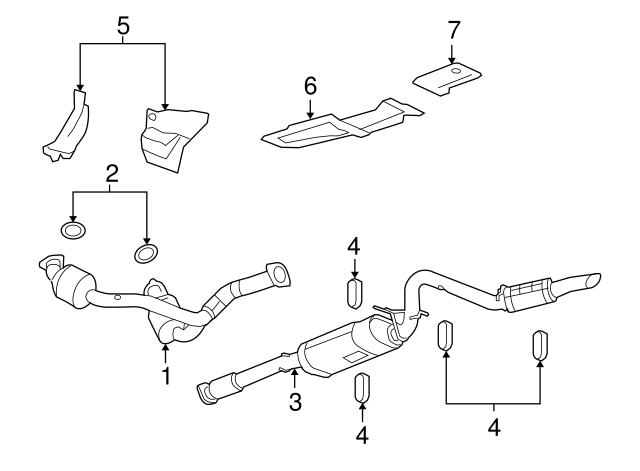 5
7
6
2
4
1
3
4
4