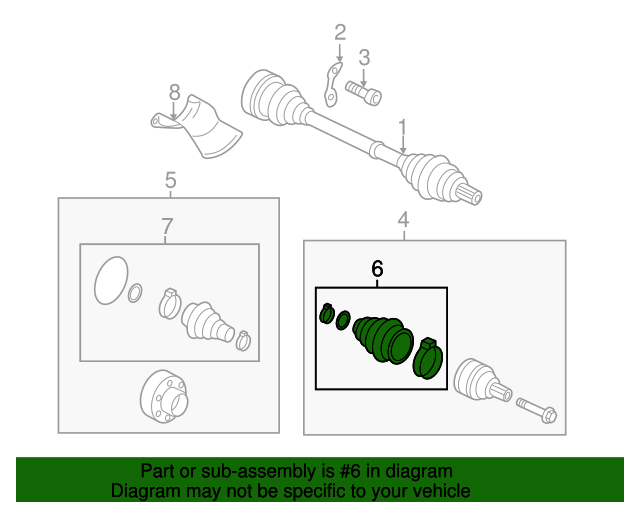 2
3
8
1
5
7
4
6

Part or sub-assembly is #6 in diagram
Diagram may not be specific to your vehicle