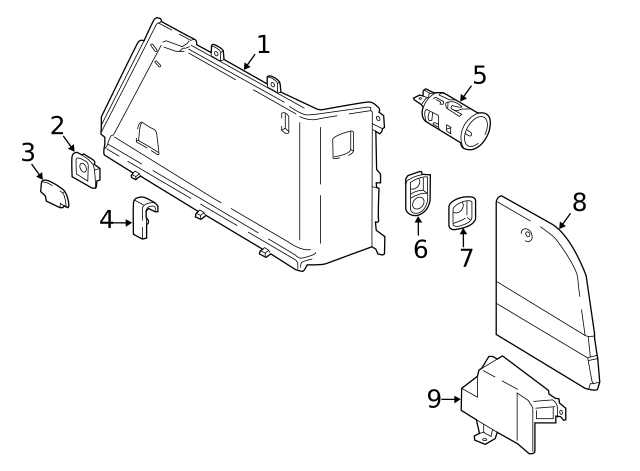 1
2
3
4
5
6
7
8
9