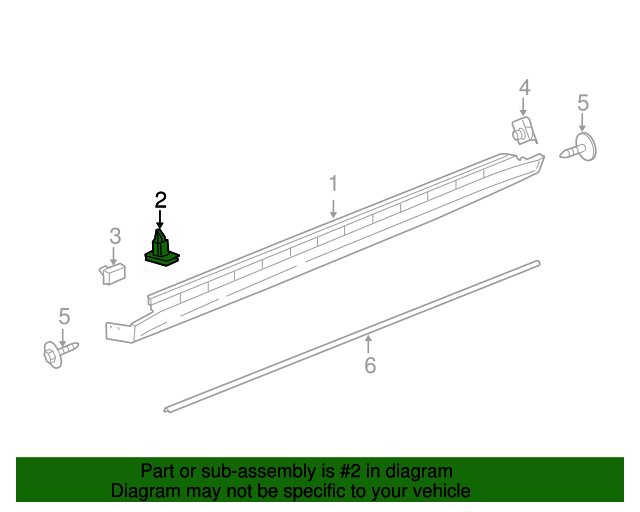 4
5
1
2
3
5
6

Part or sub-assembly is #2 in diagram
Diagram may not be specific to your vehicle