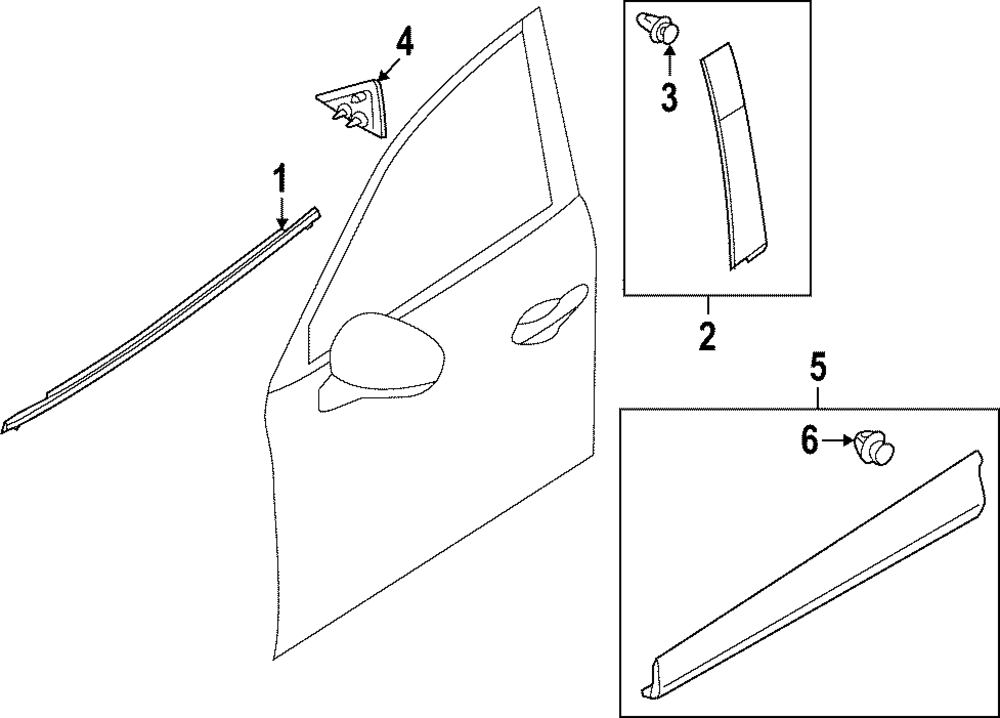 4
3
1
2
5
6