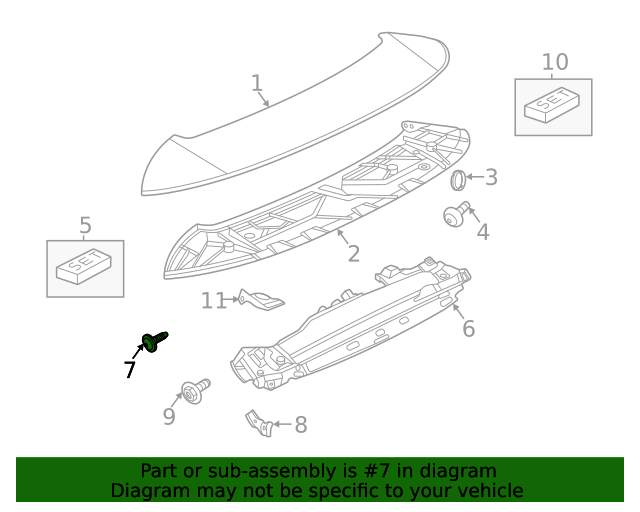 1
10
SET
3
4
5
SET
2
11
6
7
9
8
Part or sub-assembly is #7 in diagram
Diagram may not be specific to your vehicle