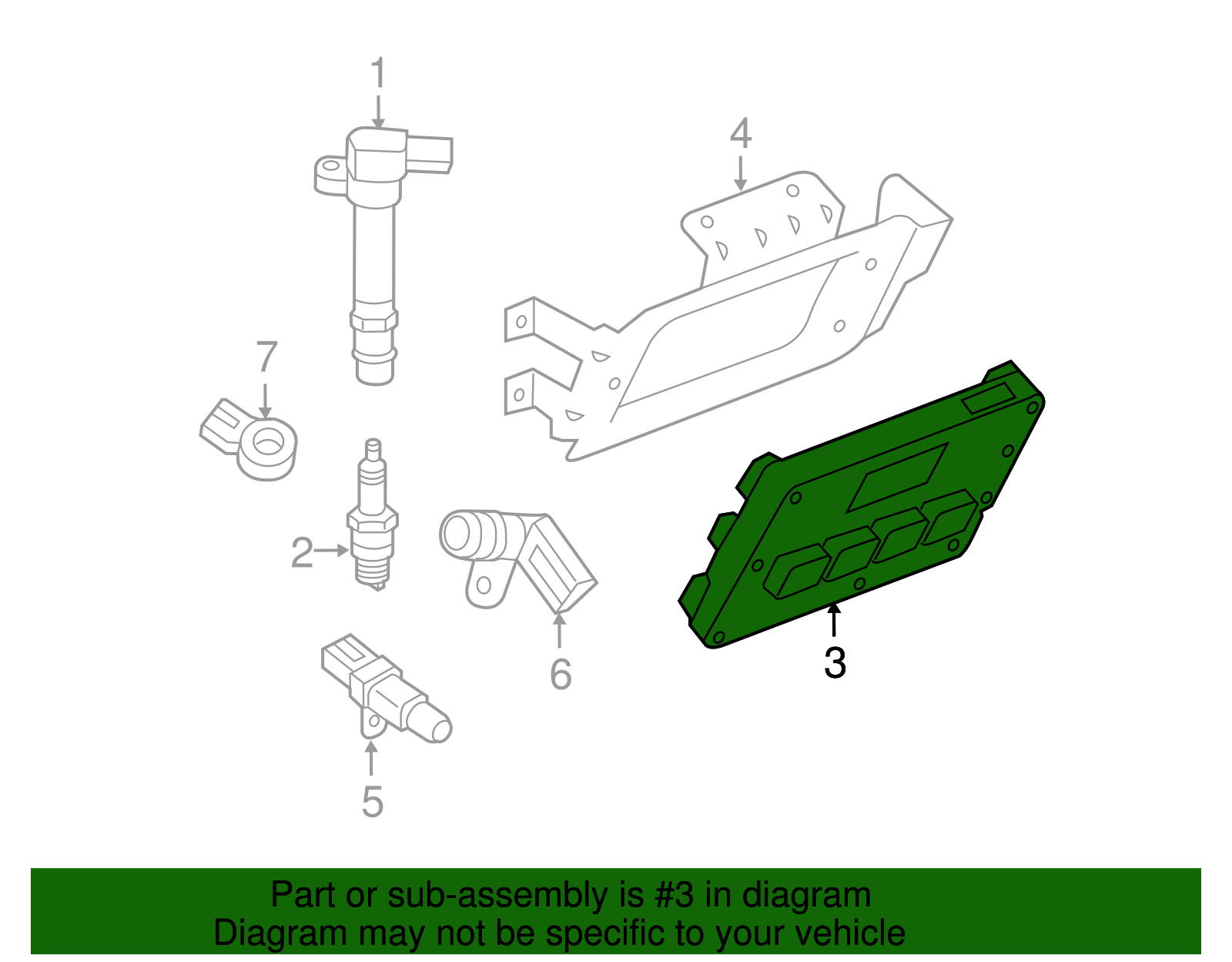 1
4
7
2
6
3
5
Part or sub-assembly is #3 in diagram
Diagram may not be specific to your vehicle