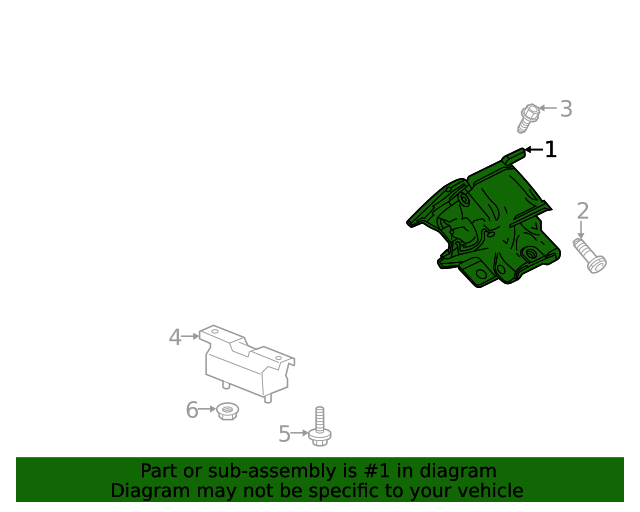 3
1
2
4
6
5
Part or sub-assembly is #1 in diagram
Diagram may not be specific to your vehicle