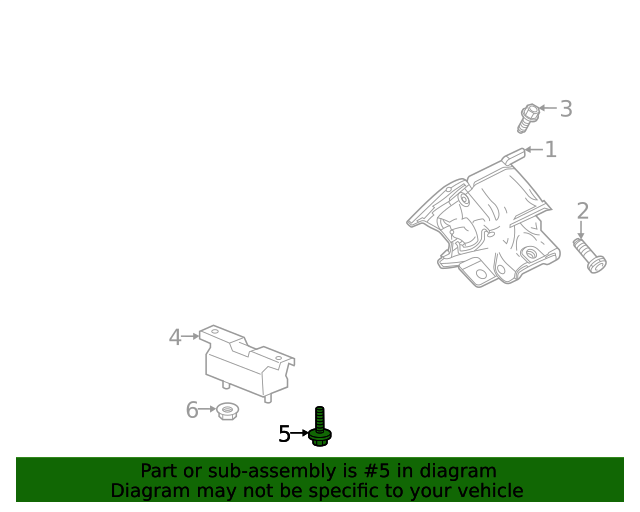 3
1
2
4
6
5
Part or sub-assembly is #5 in diagram
Diagram may not be specific to your vehicle