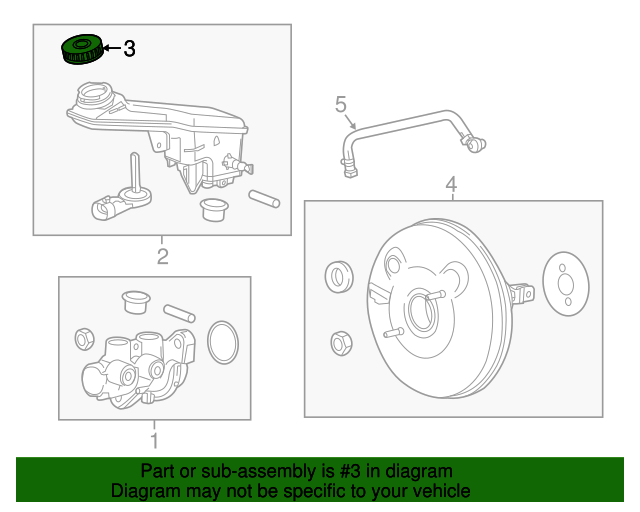 3

5

4

2

1

Part or sub-assembly is #3 in diagram
Diagram may not be specific to your vehicle