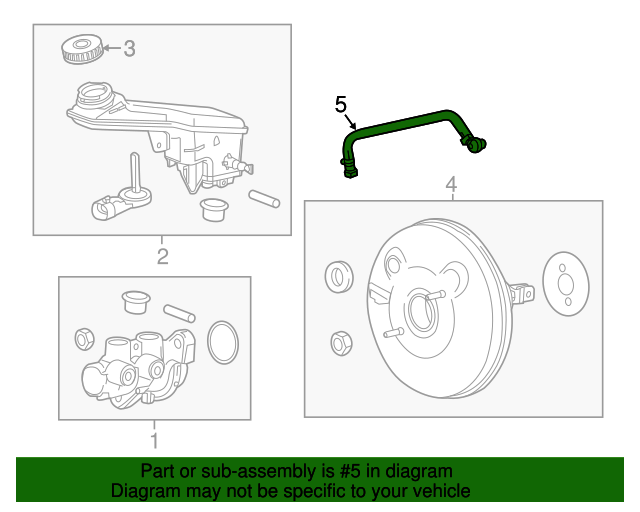 3

5

4

2

1

Part or sub-assembly is #5 in diagram
Diagram may not be specific to your vehicle