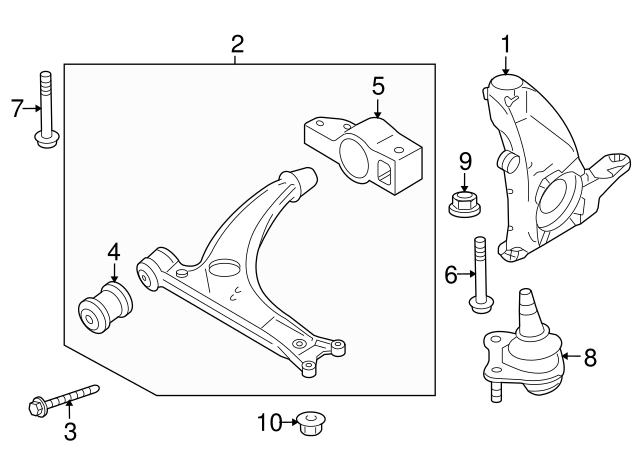 2
1
7
5
9
4
6
8
3
10