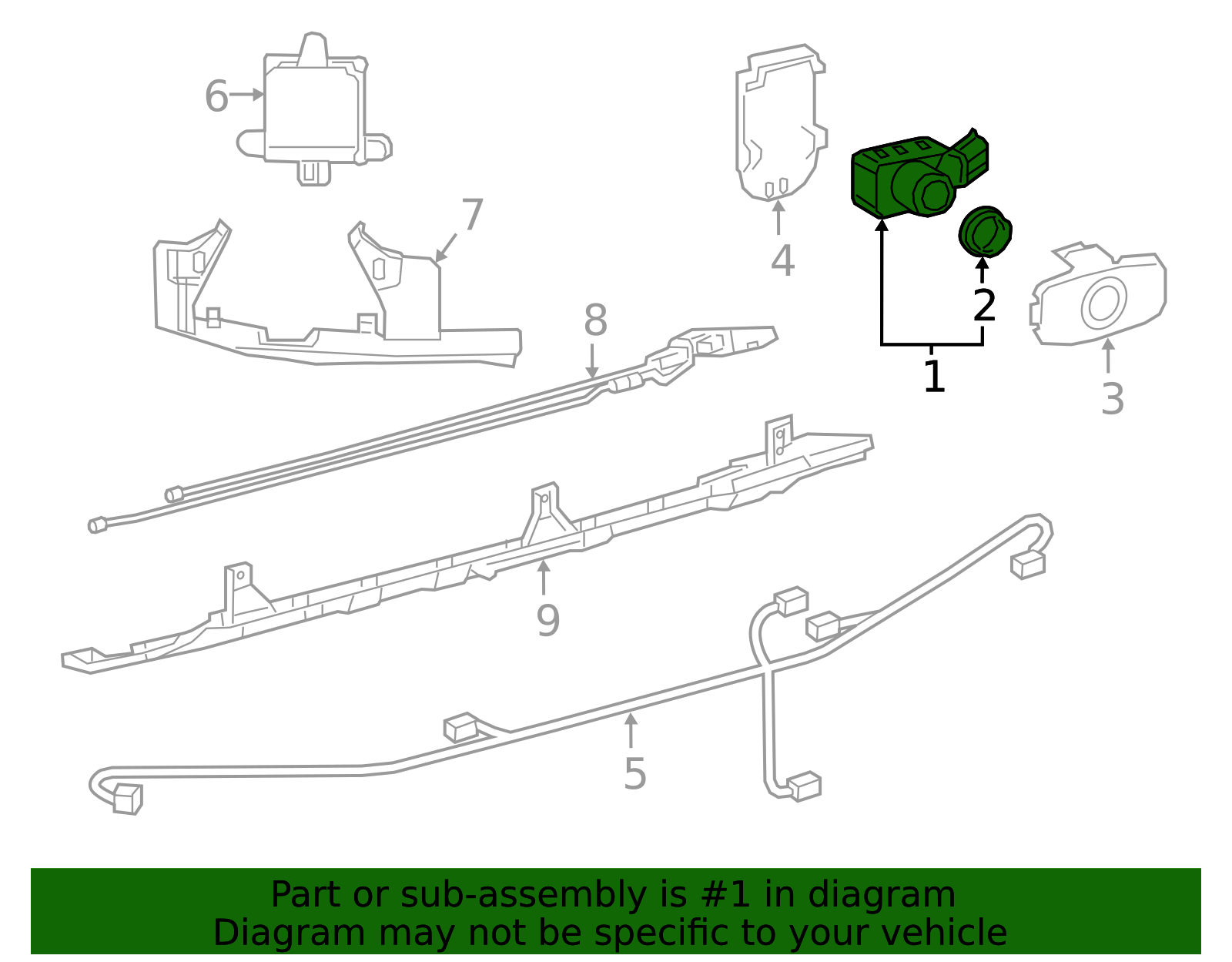 6

7

4

2

1

3

8

9

5

Part or sub-assembly is #1 in diagram
Diagram may not be specific to your vehicle