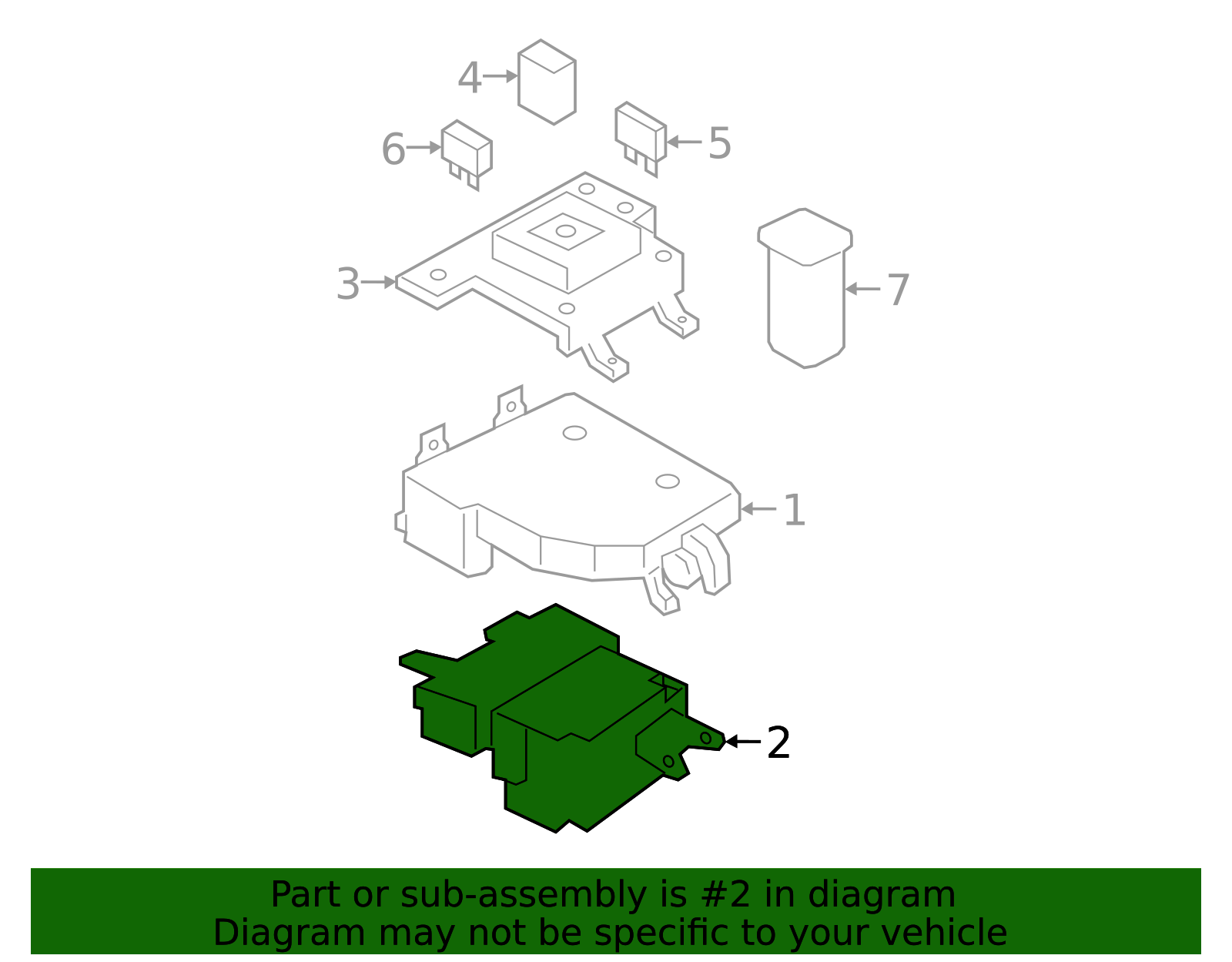 4
6
5
3
7
1
2

Part or sub-assembly is #2 in diagram
Diagram may not be specific to your vehicle