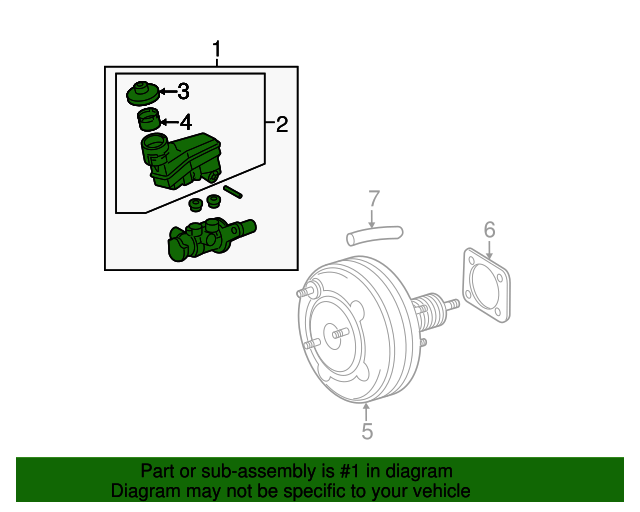 1
3
4
2
7
6
5
Part or sub-assembly is #1 in diagram
Diagram may not be specific to your vehicle