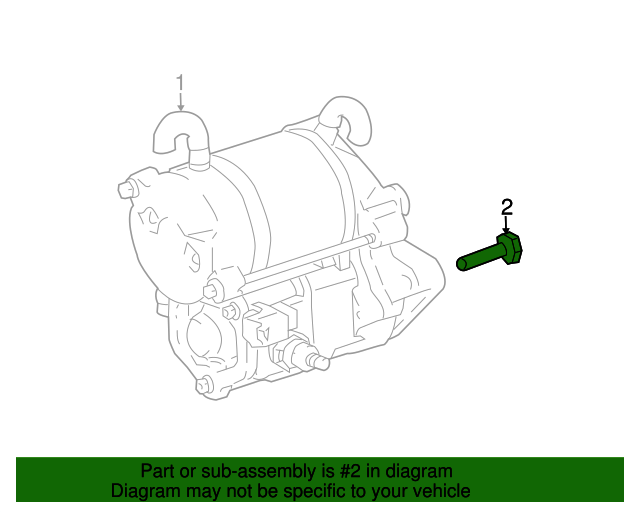 1

2

Part or sub-assembly is #2 in diagram
Diagram may not be specific to your vehicle