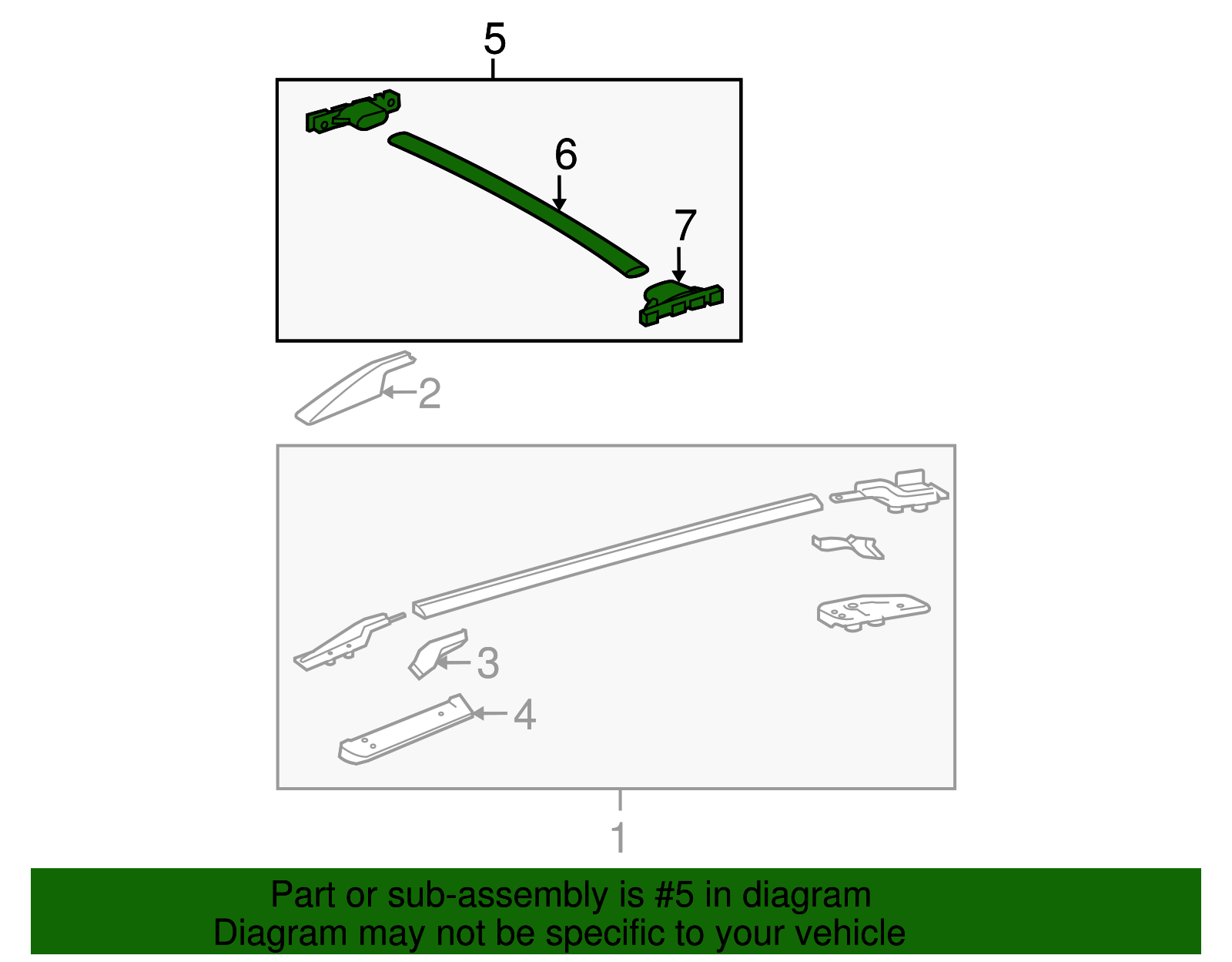 5

6

7

2

3

4

1

Part or sub-assembly is #5 in diagram
Diagram may not be specific to your vehicle