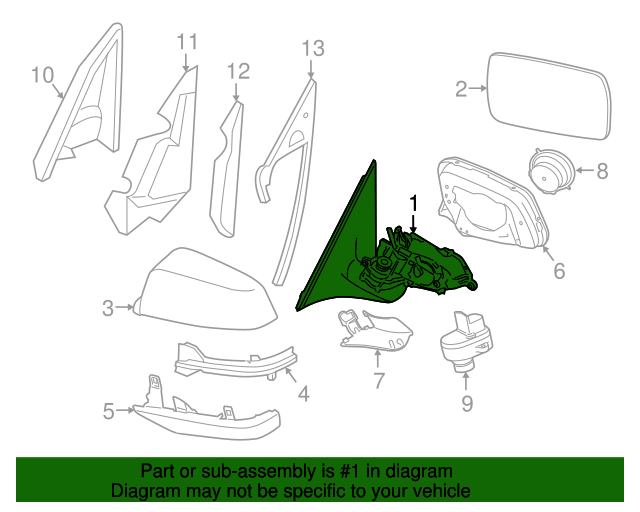 10
11
12
13
2
8
1
6
3
7
9
4
5

Part or sub-assembly is #1 in diagram
Diagram may not be specific to your vehicle