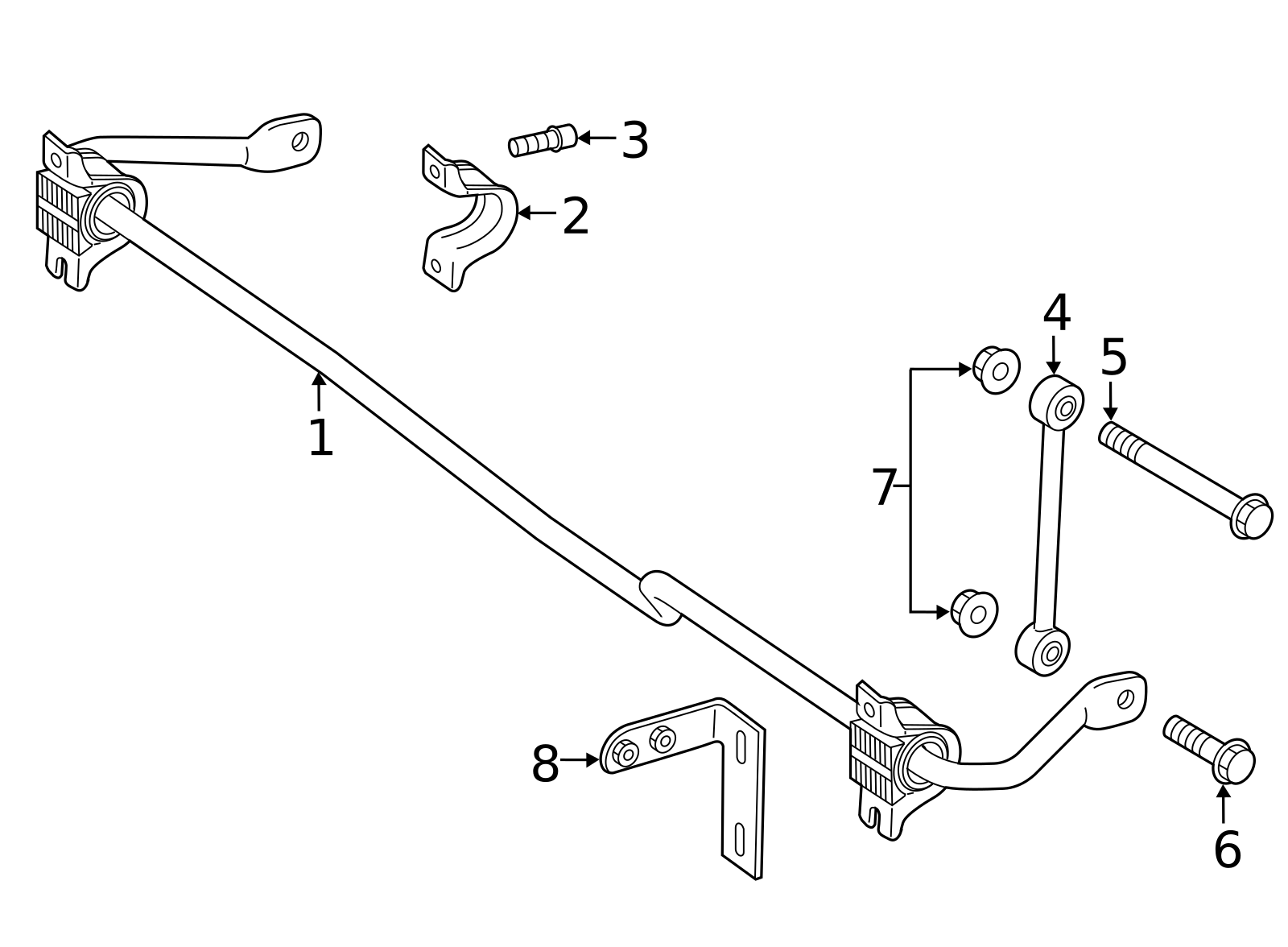 3
2
4
5
1
7
8
6